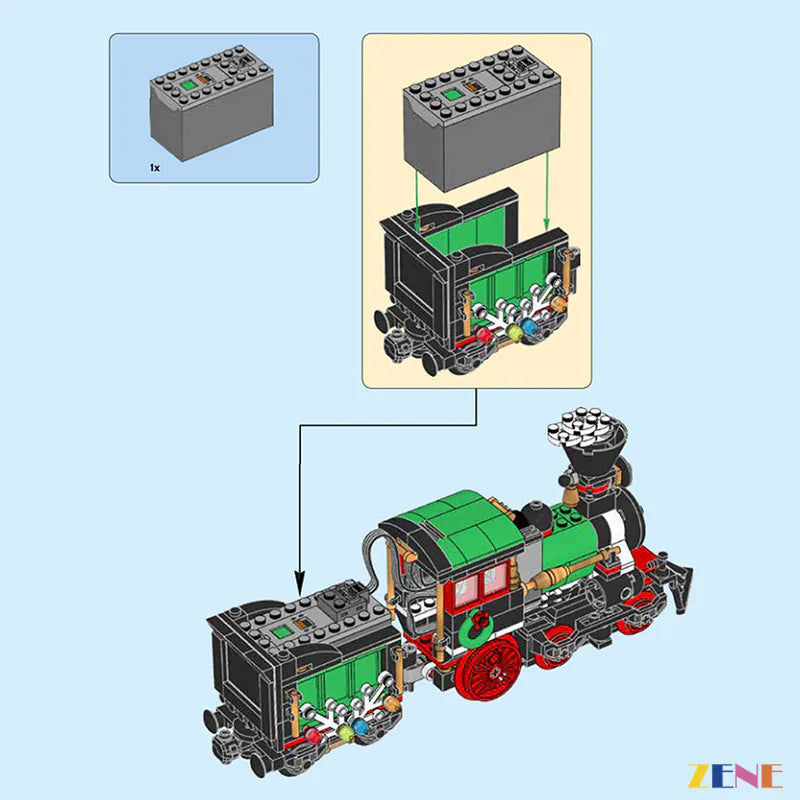 1x

ZENE