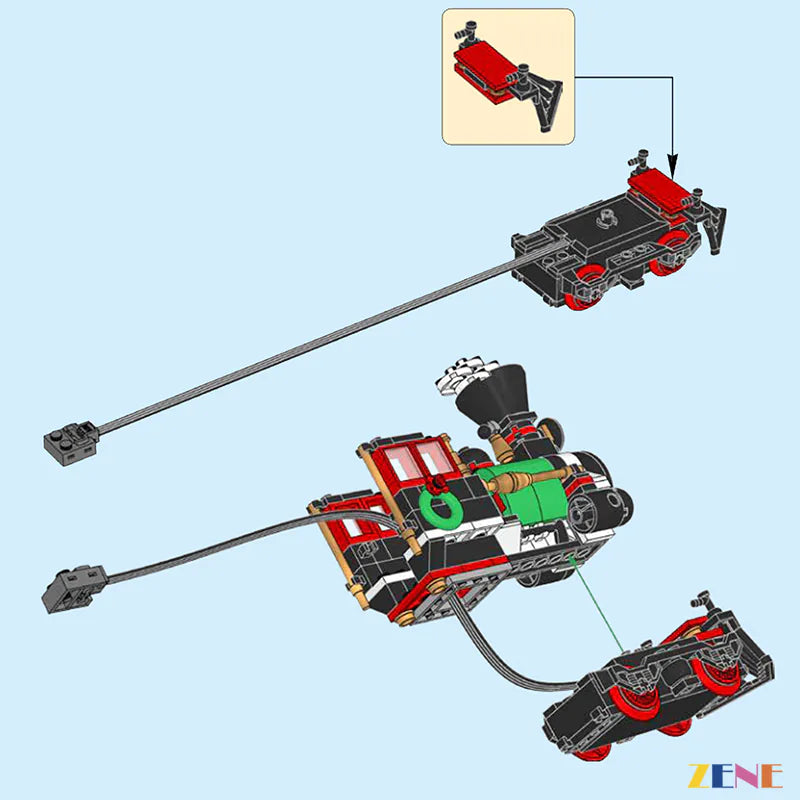 ZENE